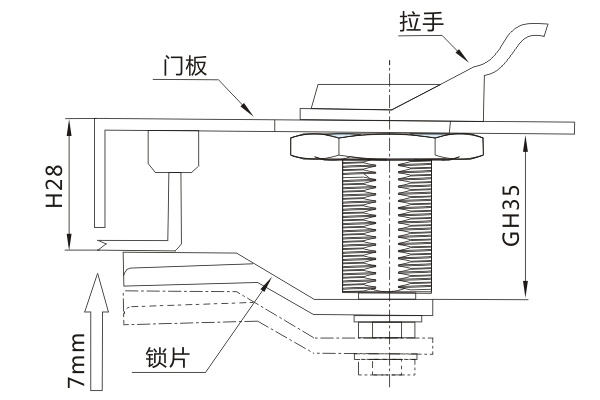 拉手
门板
H28
GH35
锁片
7mm